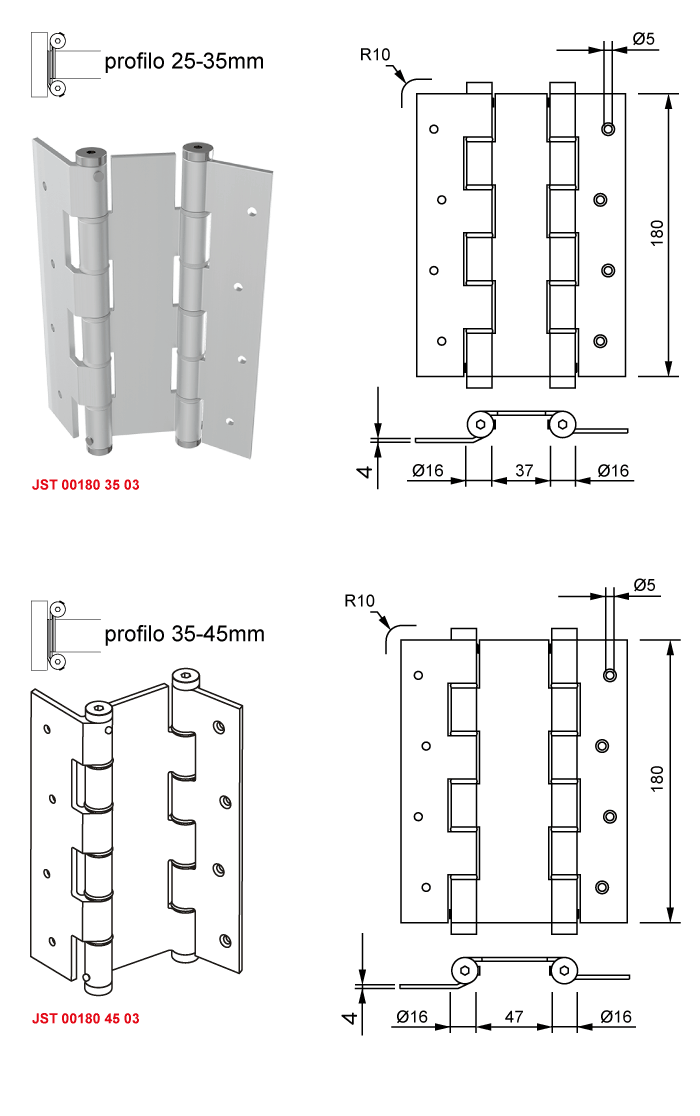 profilo 25-35mm

JST 00180 35 03

R10

Ø5

180

4

Ø16

37

Ø16

profilo 35-45mm

JST 00180 45 03

R10

Ø5

180

4

Ø16

47

Ø16